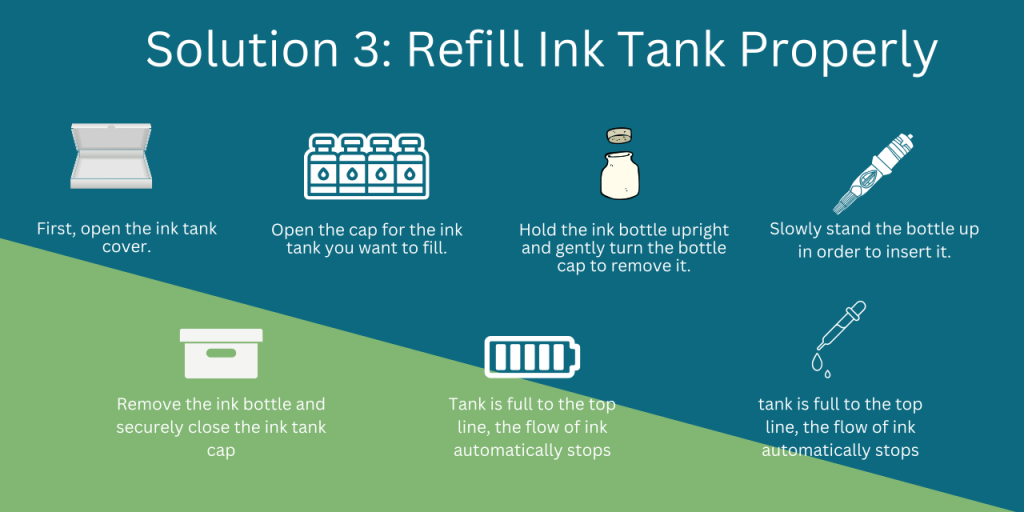 Solution 3: Refill Ink Tank Properly

First, open the ink tank cover.

Open the cap for the ink tank you want to fill.

Hold the ink bottle upright and gently turn the bottle cap to remove it.

Slowly stand the bottle up in order to insert it.

Remove the ink bottle and securely close the ink tank cap

Tank is full to the top line, the flow of ink automatically stops

tank is full to the top line, the flow of ink automatically stops