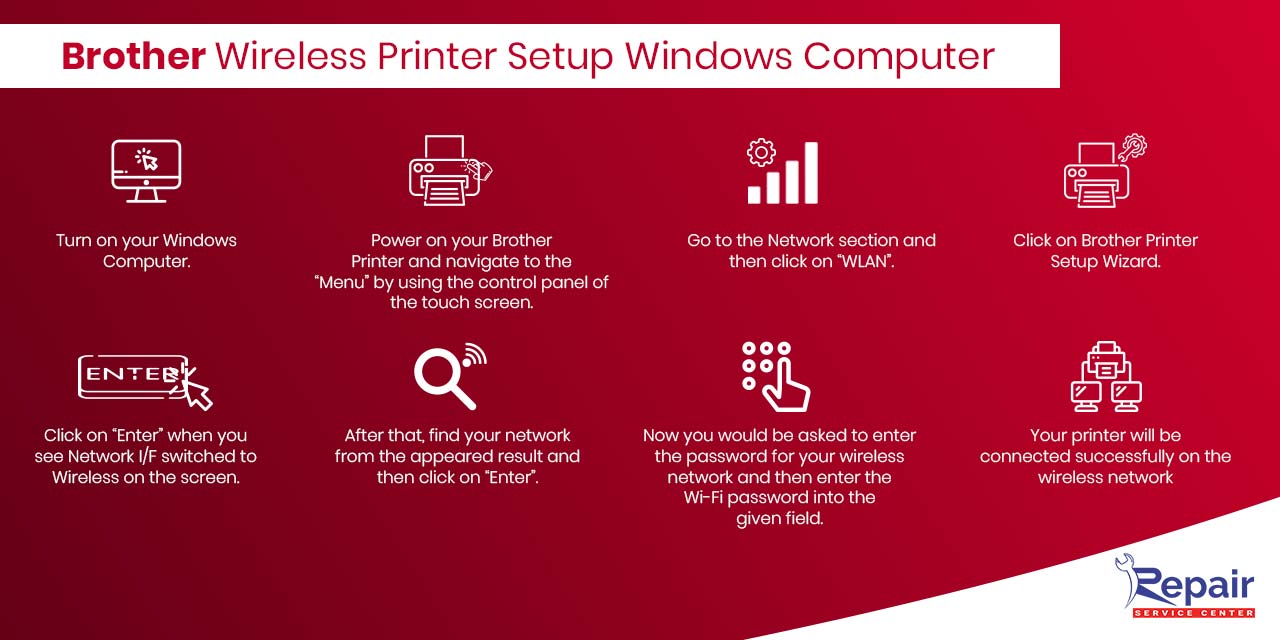 Brother Wireless Printer Setup Windows Computer

Turn on your Windows Computer.

Power on your Brother Printer and navigate to the "Menu" by using the control panel of the touch screen.

Go to the Network section and then click on "WLAN".

Click on Brother Printer Setup Wizard.

ENTER

Click on "Enter" when you see Network I/F switched to Wireless on the screen.

After that, find your network from the appeared result and then click on "Enter".

Now you would be asked to enter the password for your wireless network and then enter the Wi-Fi password into the given field.

Your printer will be connected successfully on the wireless network

Repair
SERVICE CENTER